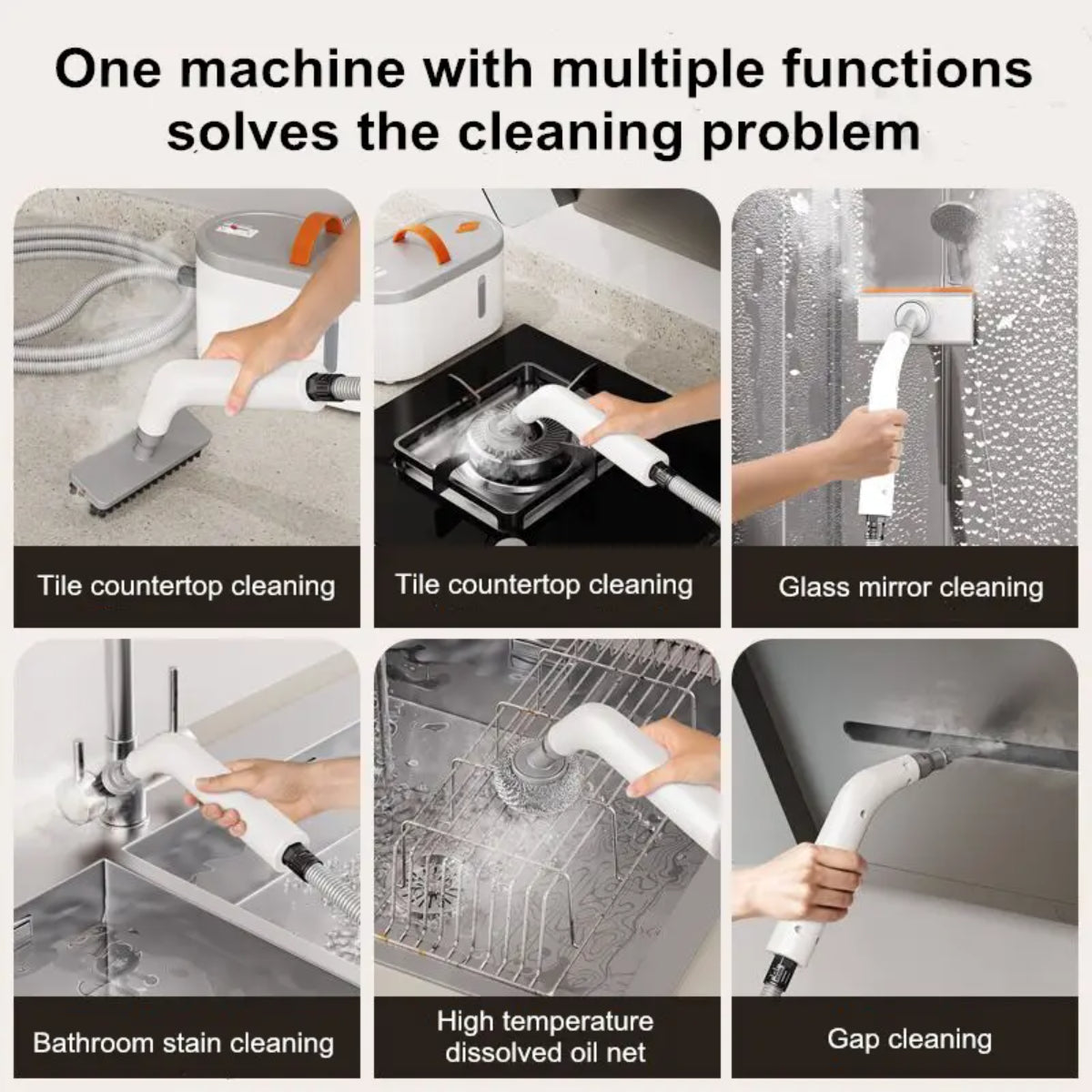 One machine with multiple functions solves the cleaning problem

Tile countertop cleaning

Tile countertop cleaning

Glass mirror cleaning

Bathroom stain cleaning

High temperature dissolved oil net

Gap cleaning